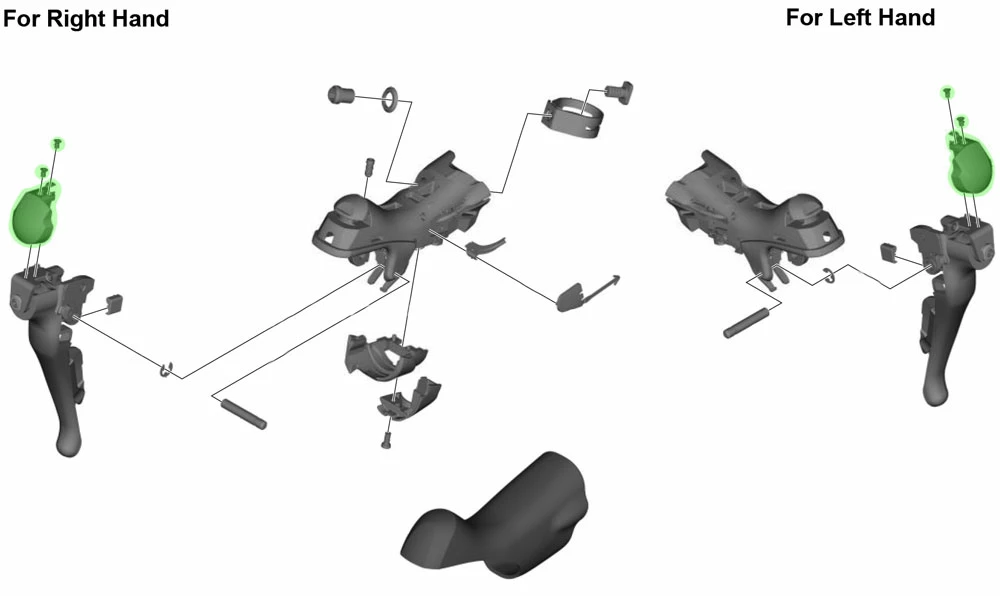 For Right Hand

For Left Hand